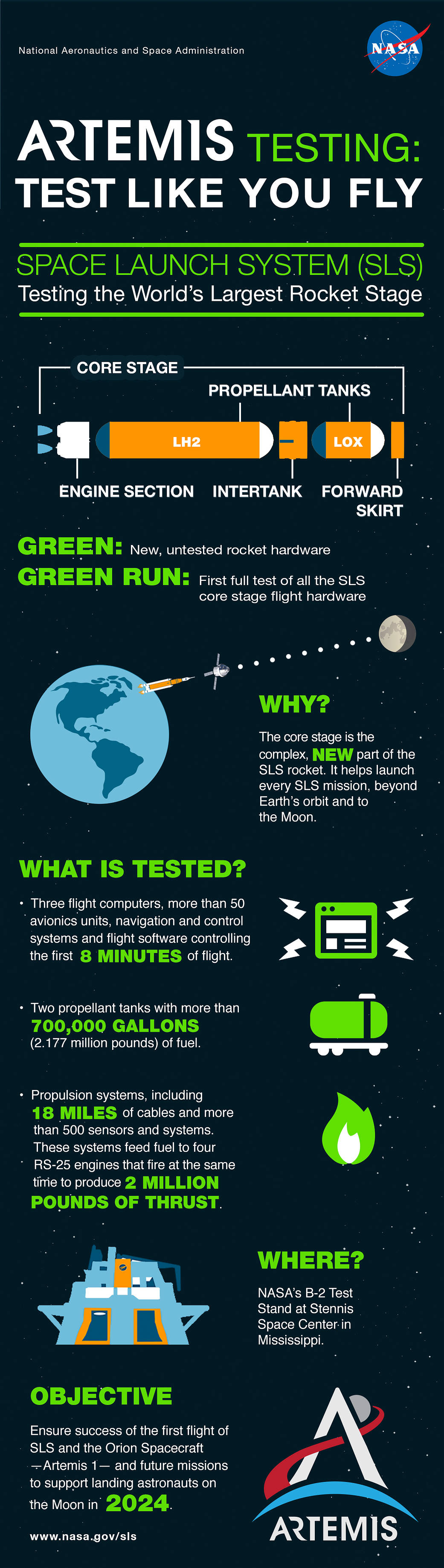 National Aeronautics and Space Administration

NASA

ARTEMIS TESTING:
TEST LIKE YOU FLY

SPACE LAUNCH SYSTEM (SLS)
Testing the World's Largest Rocket Stage

CORE STAGE

PROPELLANT TANKS

LH2

LOX

ENGINE SECTION

INTERTANK

FORWARD SKIRT

GREEN: New, untested rocket hardware

GREEN RUN: First full test of all the SLS core stage flight hardware

WHY?

The core stage is the complex, NEW part of the SLS rocket. It helps launch every SLS mission, beyond Earth's orbit and to the Moon.

WHAT IS TESTED?

• Three flight computers, more than 50 avionics units, navigation and control systems and flight software controlling the first 8 MINUTES of flight.

• Two propellant tanks with more than 700,000 GALLONS (2.177 million pounds) of fuel.

• Propulsion systems, including 18 MILES of cables and more than 500 sensors and systems. These systems feed fuel to four RS-25 engines that fire at the same time to produce 2 MILLION POUNDS OF THRUST.

WHERE?

NASA's B-2 Test Stand at Stennis Space Center in Mississippi.

OBJECTIVE

Ensure success of the first flight of SLS and the Orion Spacecraft —Artemis 1— and future missions to support landing astronauts on the Moon in 2024.

www.nasa.gov/sls

ARTEMIS